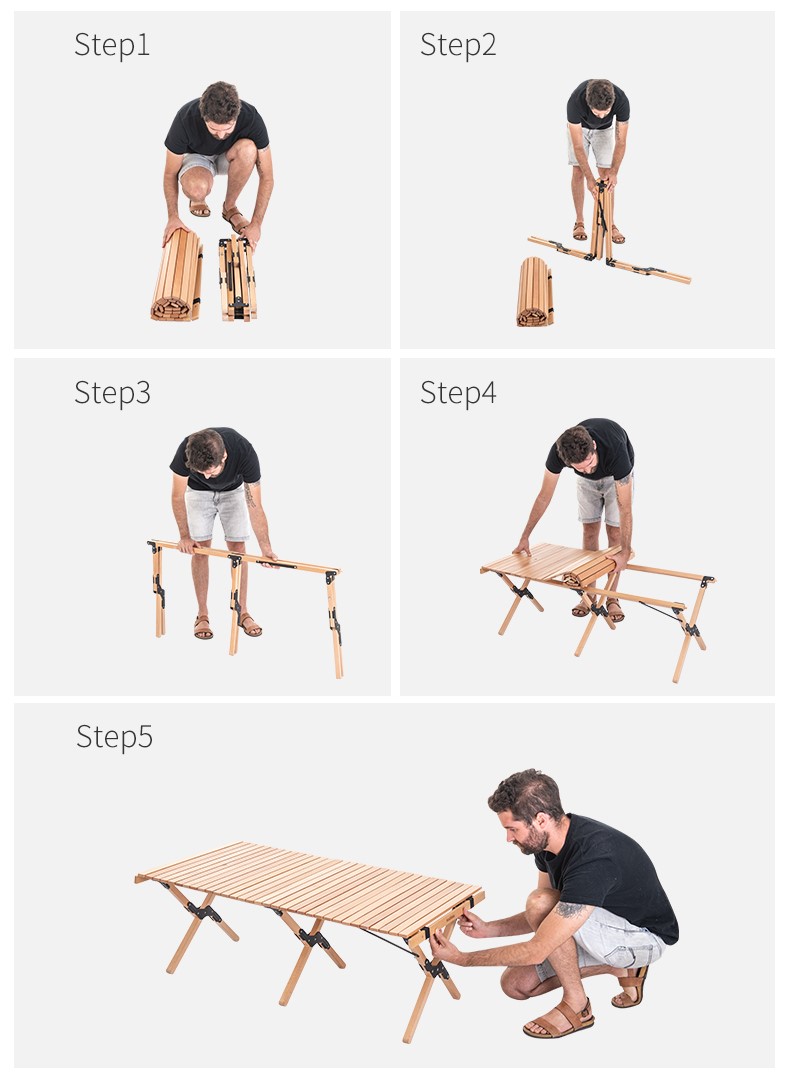 Step1

Step2

Step3

Step4

Step5