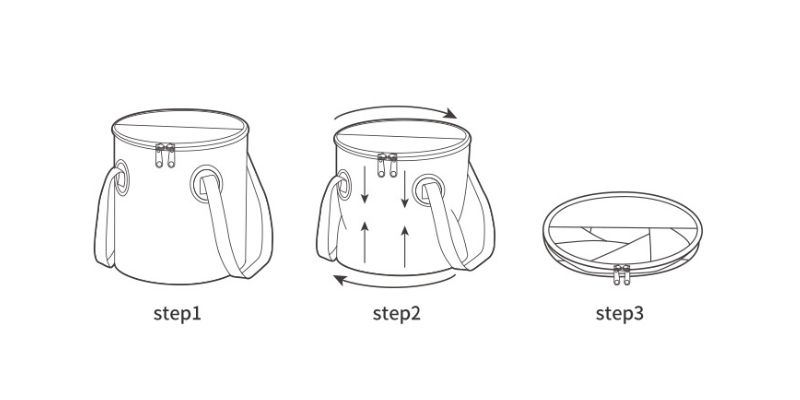 step1

step2

step3