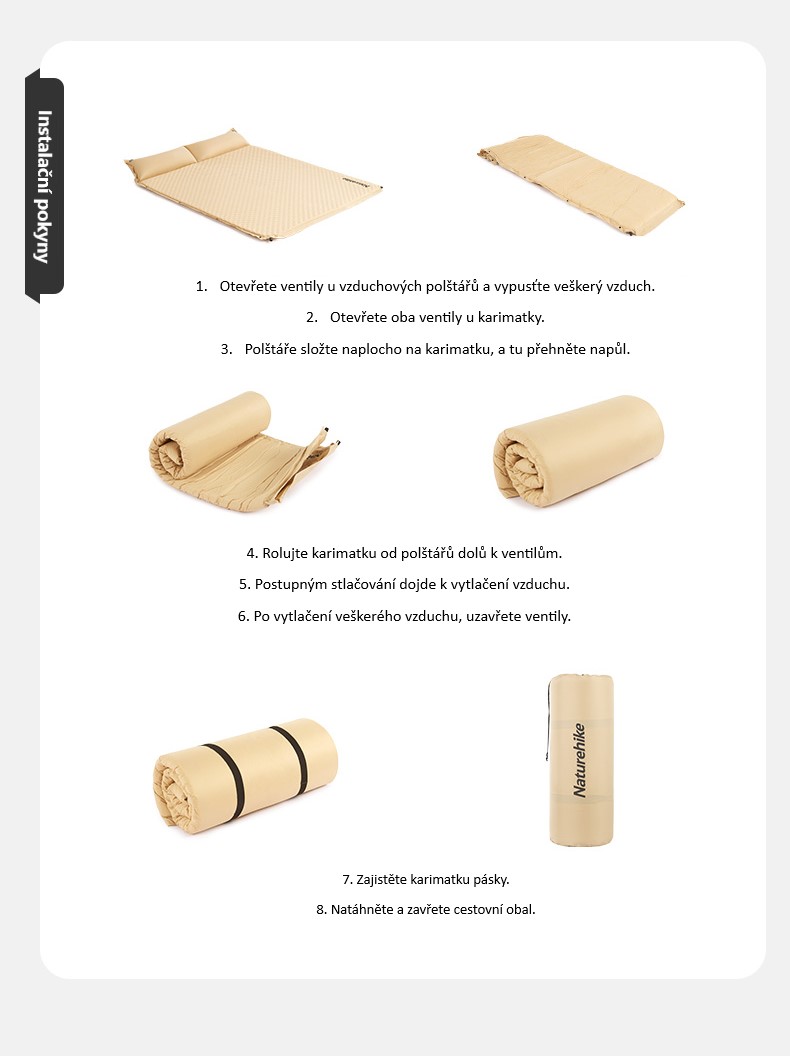 Instalační pokyny

1. Otevřete ventily u vzduchových polštářů a vypusťte veškerý vzduch.

2. Otevřete oba ventily u karimatky.

3. Polštáře složte naplocho na karimatku, a tu přehněte napůl.

4. Rolujte karimatku od polštářů dolů k ventilům.

5. Postupným stlačování dojde k vytlačení vzduchu.

6. Po vytlačení veškerého vzduchu, uzavřete ventily.

Naturehike

7. Zajistěte karimatku pásky.

8. Natáhněte a zavřete cestovní obal.